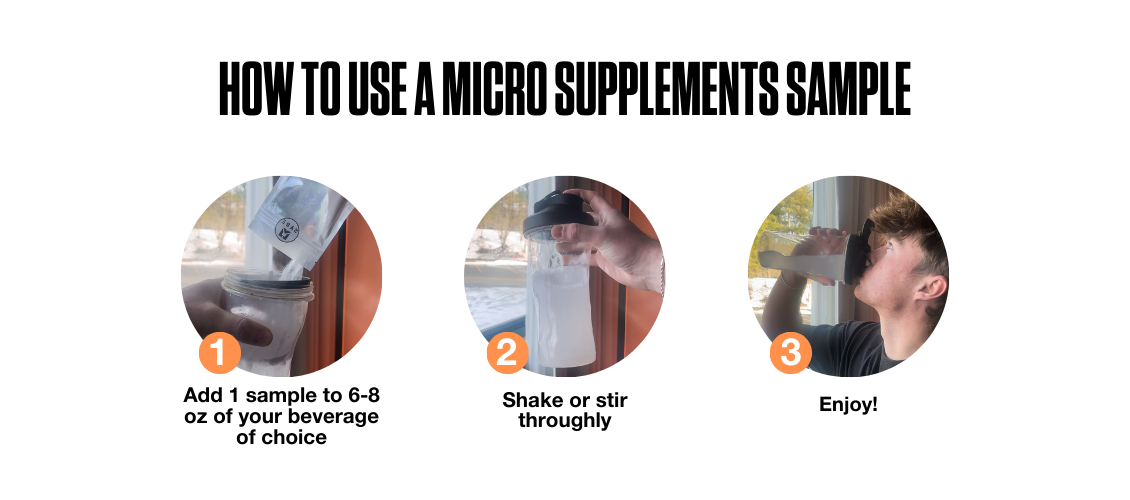 HOW TO USE A MICRO SUPPLEMENTS SAMPLE

1
Add 1 sample to 6-8 oz of your beverage of choice

2
Shake or stir throughly

3
Enjoy!